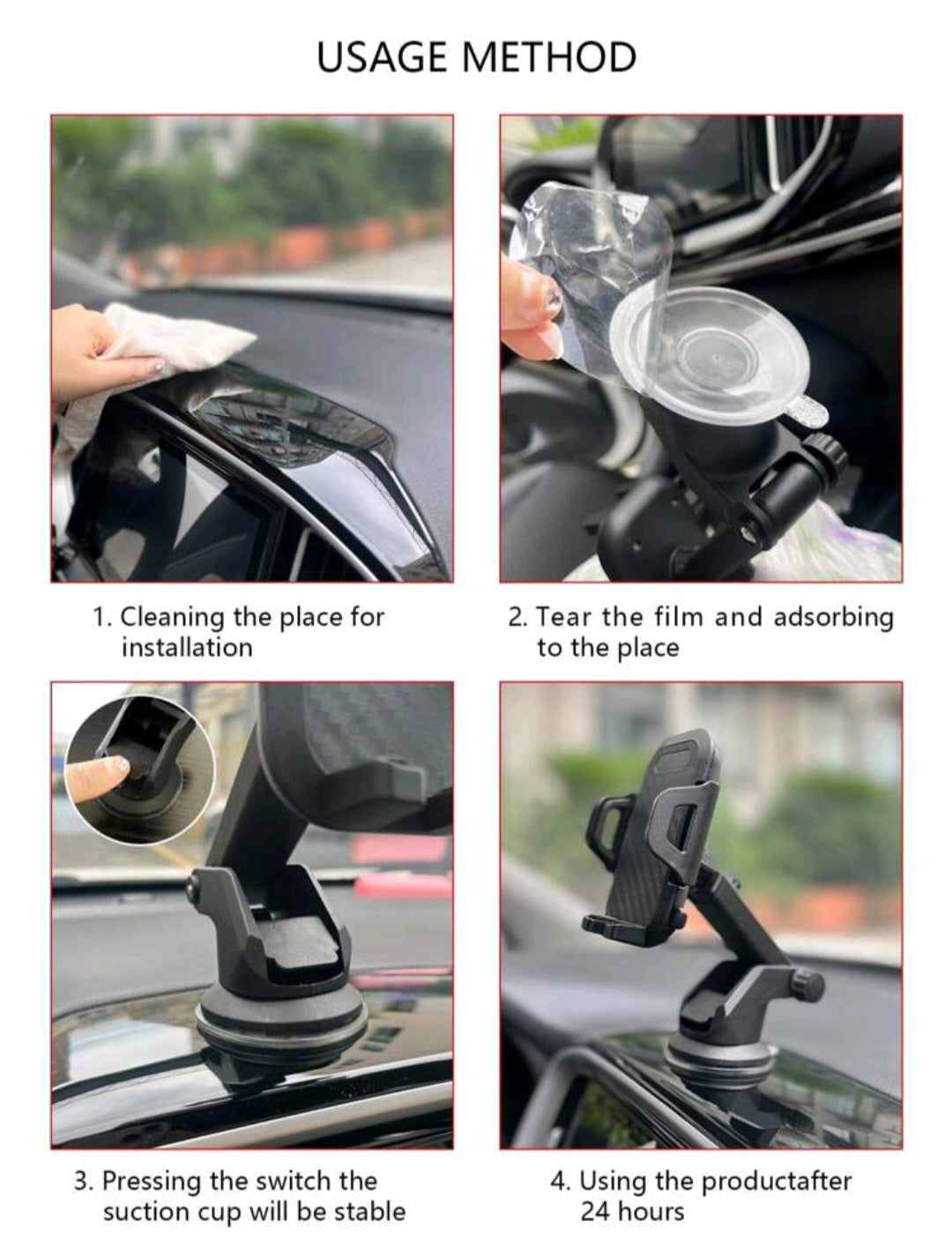 USAGE METHOD

1. Cleaning the place for installation

2. Tear the film and adsorbing to the place

3. Pressing the switch the suction cup will be stable

4. Using the productafter 24 hours